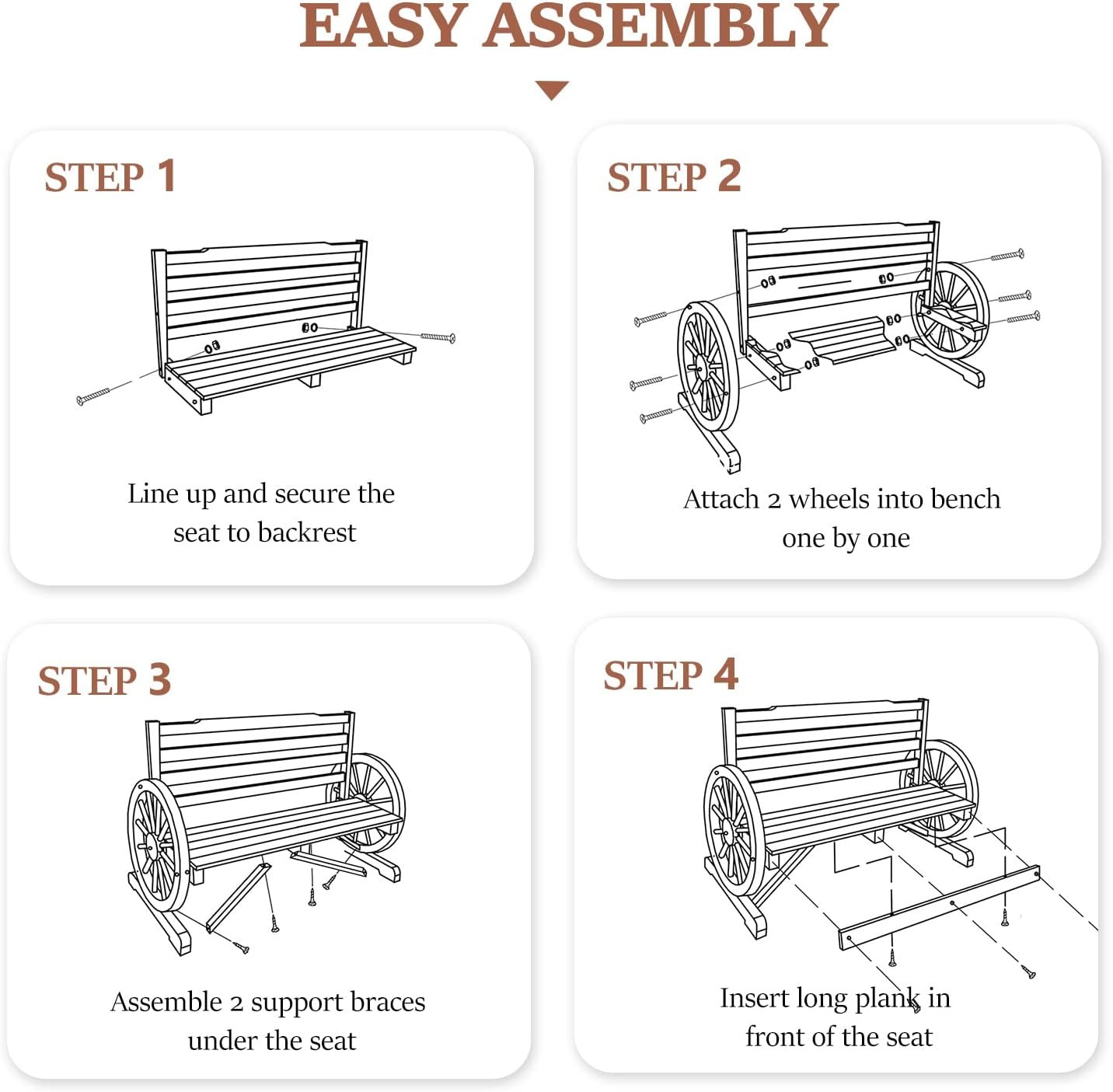 EASY ASSEMBLY

STEP 1

Line up and secure the seat to backrest

STEP 2

Attach 2 wheels into bench one by one

STEP 3

Assemble 2 support braces under the seat

STEP 4

Insert long plank in front of the seat