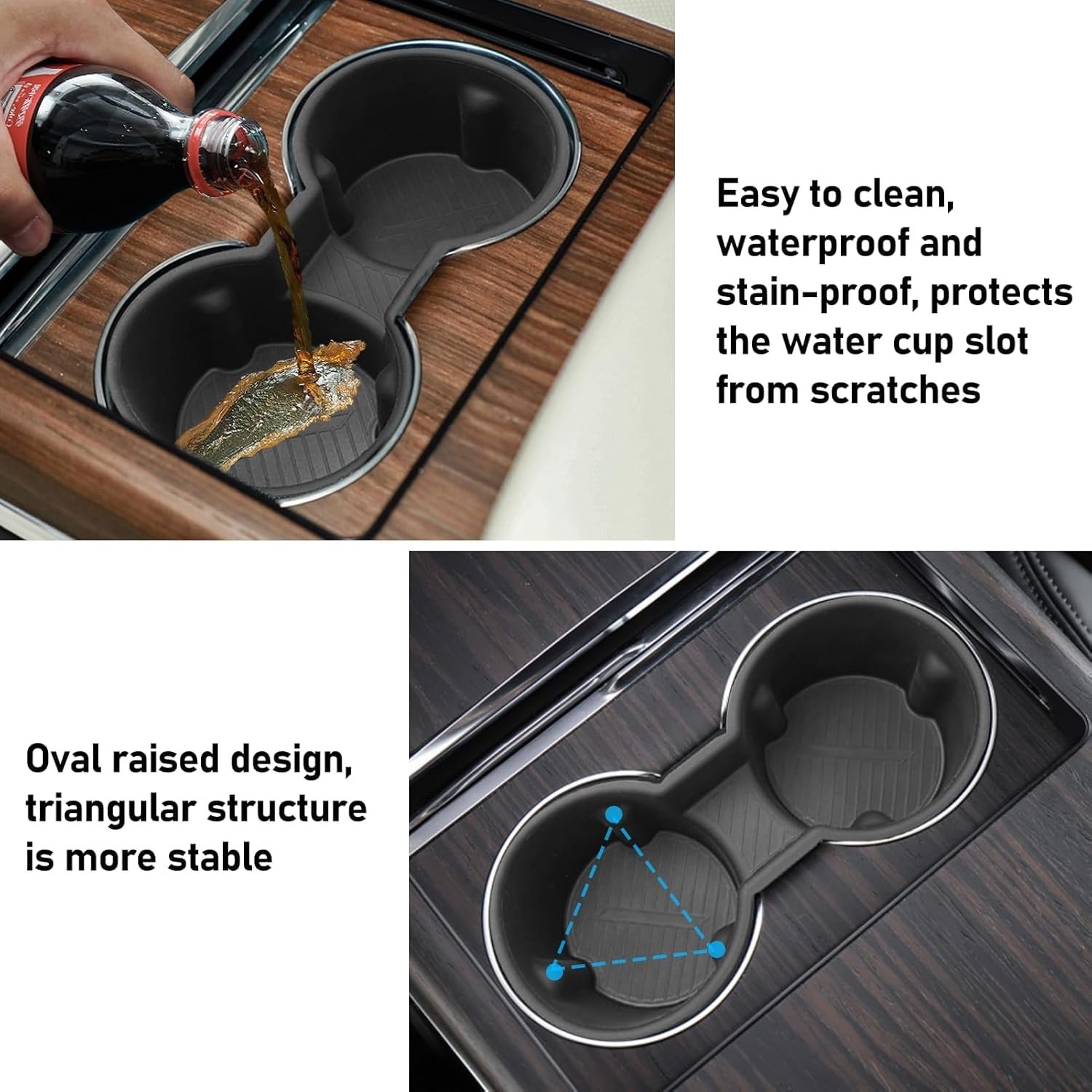 Easy to clean, waterproof and stain-proof, protects the water cup slot from scratches

Oval raised design, triangular structure is more stable