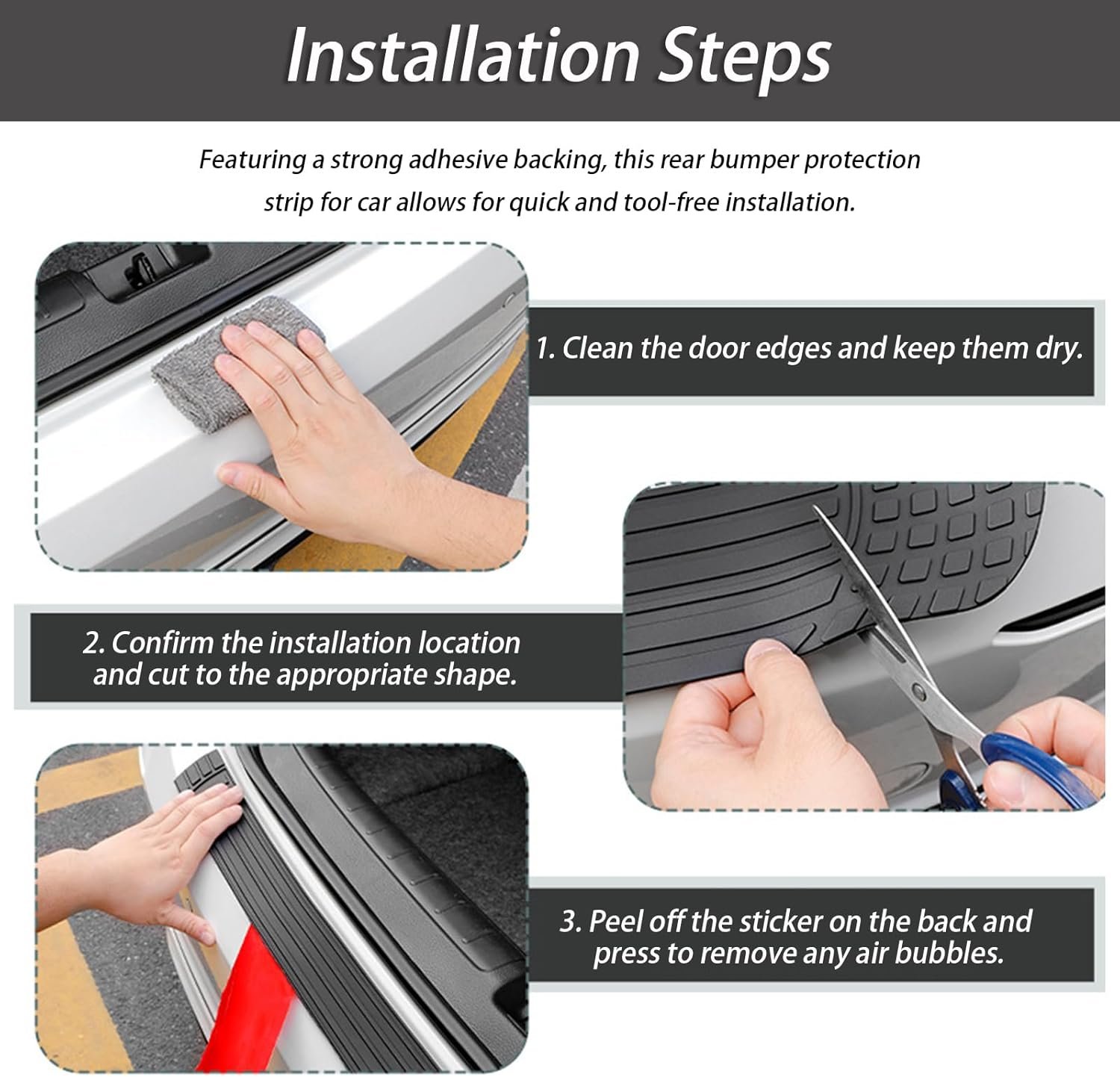 Installation Steps

Featuring a strong adhesive backing, this rear bumper protection strip for car allows for quick and tool-free installation.

1. Clean the door edges and keep them dry.

2. Confirm the installation location and cut to the appropriate shape.

3. Peel off the sticker on the back and press to remove any air bubbles.