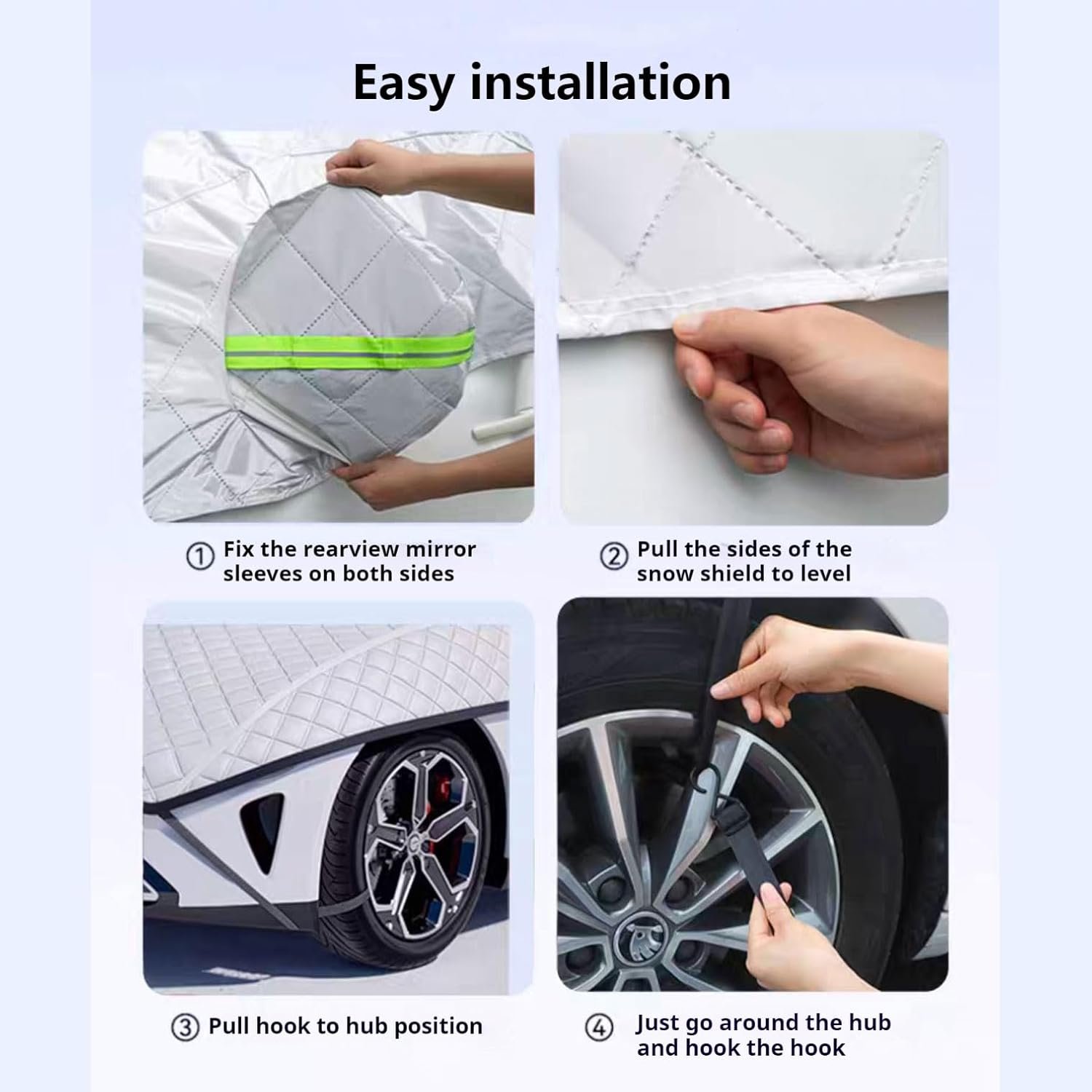 Easy installation

① Fix the rearview mirror sleeves on both sides

② Pull the sides of the snow shield to level

③ Pull hook to hub position

④ Just go around the hub and hook the hook