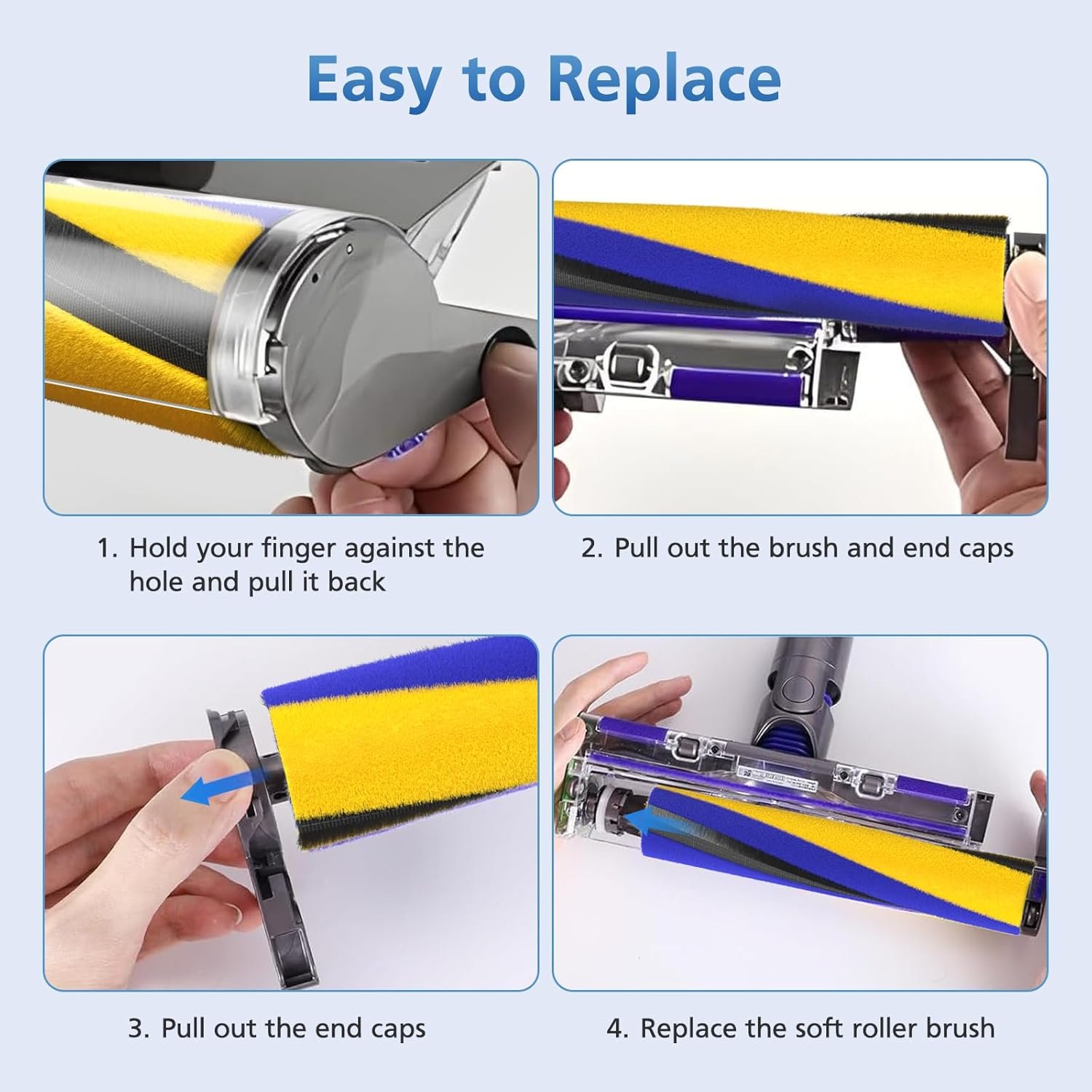 Easy to Replace

1. Hold your finger against the hole and pull it back

2. Pull out the brush and end caps

3. Pull out the end caps

4. Replace the soft roller brush