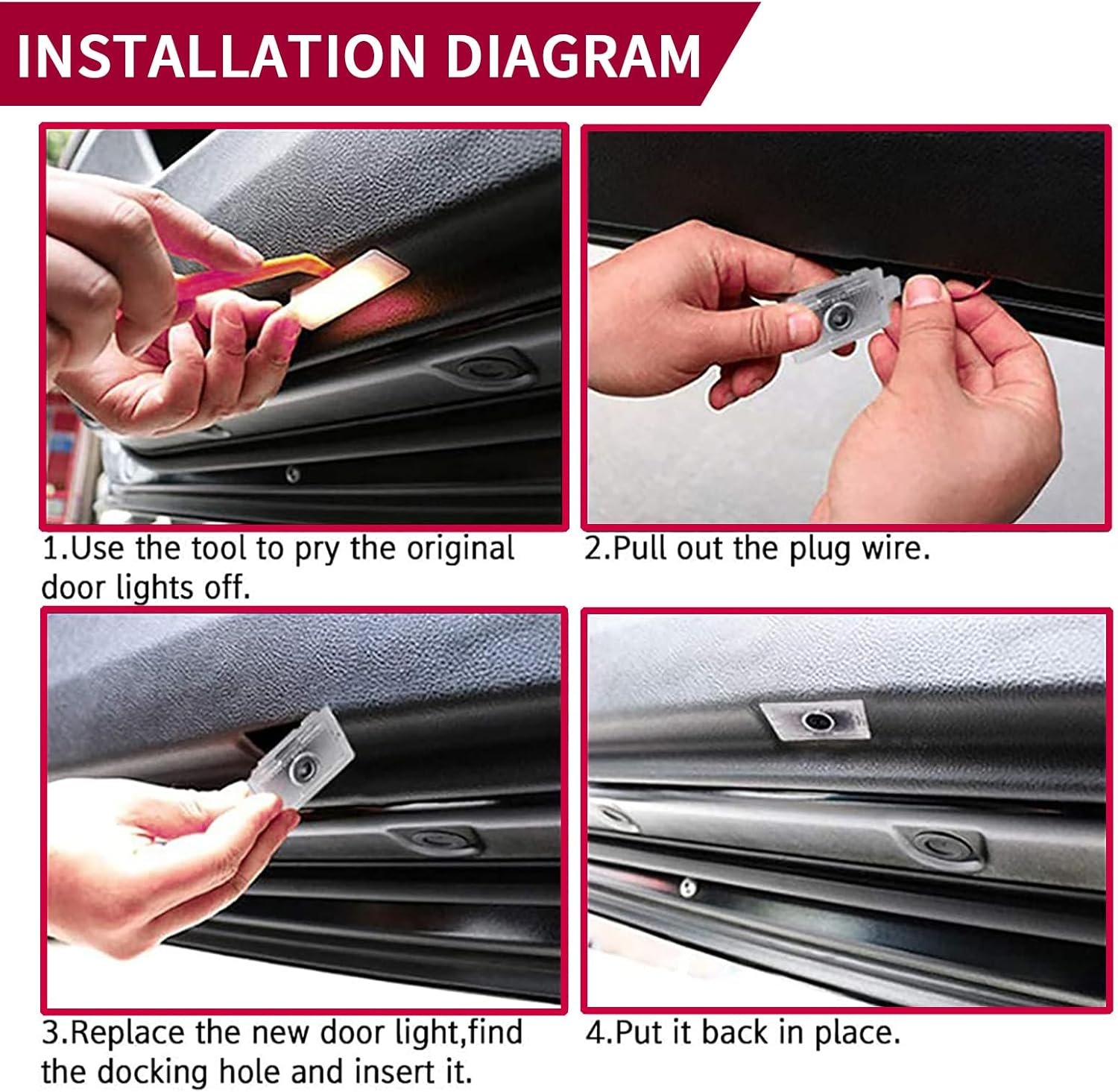 INSTALLATION DIAGRAM

1.Use the tool to pry the original door lights off.

2.Pull out the plug wire.

3.Replace the new door light,find the docking hole and insert it.

4.Put it back in place.