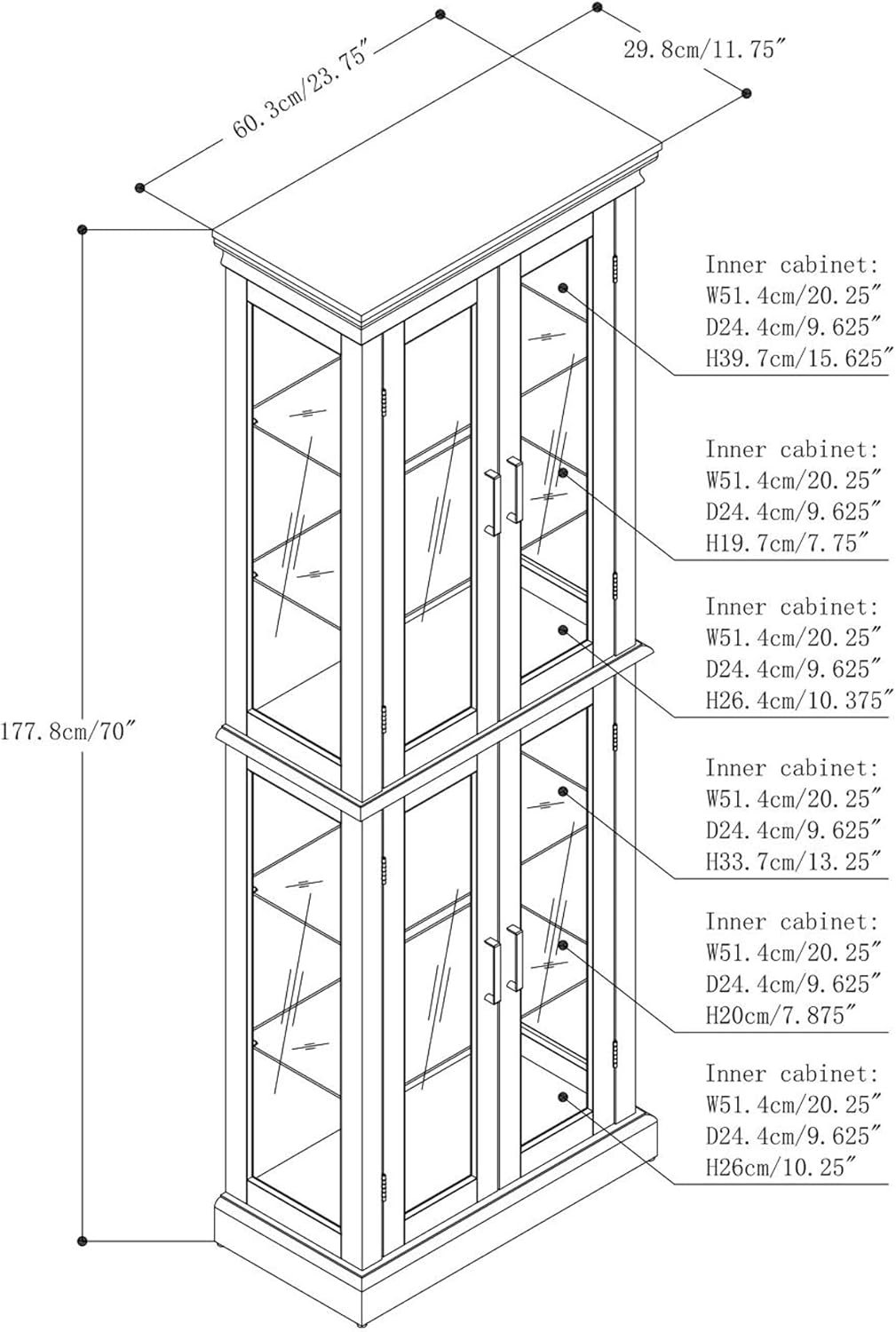 60.3cm/23.75″

29.8cm/11.75″

177.8cm/70″

Inner cabinet:
W51.4cm/20.25″
D24.4cm/9.625″
H39.7cm/15.625″

Inner cabinet:
W51.4cm/20.25″
D24.4cm/9.625″
H19.7cm/7.75″

Inner cabinet:
W51.4cm/20.25″
D24.4cm/9.625″
H26.4cm/10.375″

Inner cabinet:
W51.4cm/20.25″
D24.4cm/9.625″
H33.7cm/13.25″

Inner cabinet:
W51.4cm/20.25″
D24.4cm/9.625″
H20cm/7.875″

Inner cabinet:
W51.4cm/20.25″
D24.4cm/9.625″
H26cm/10.25″