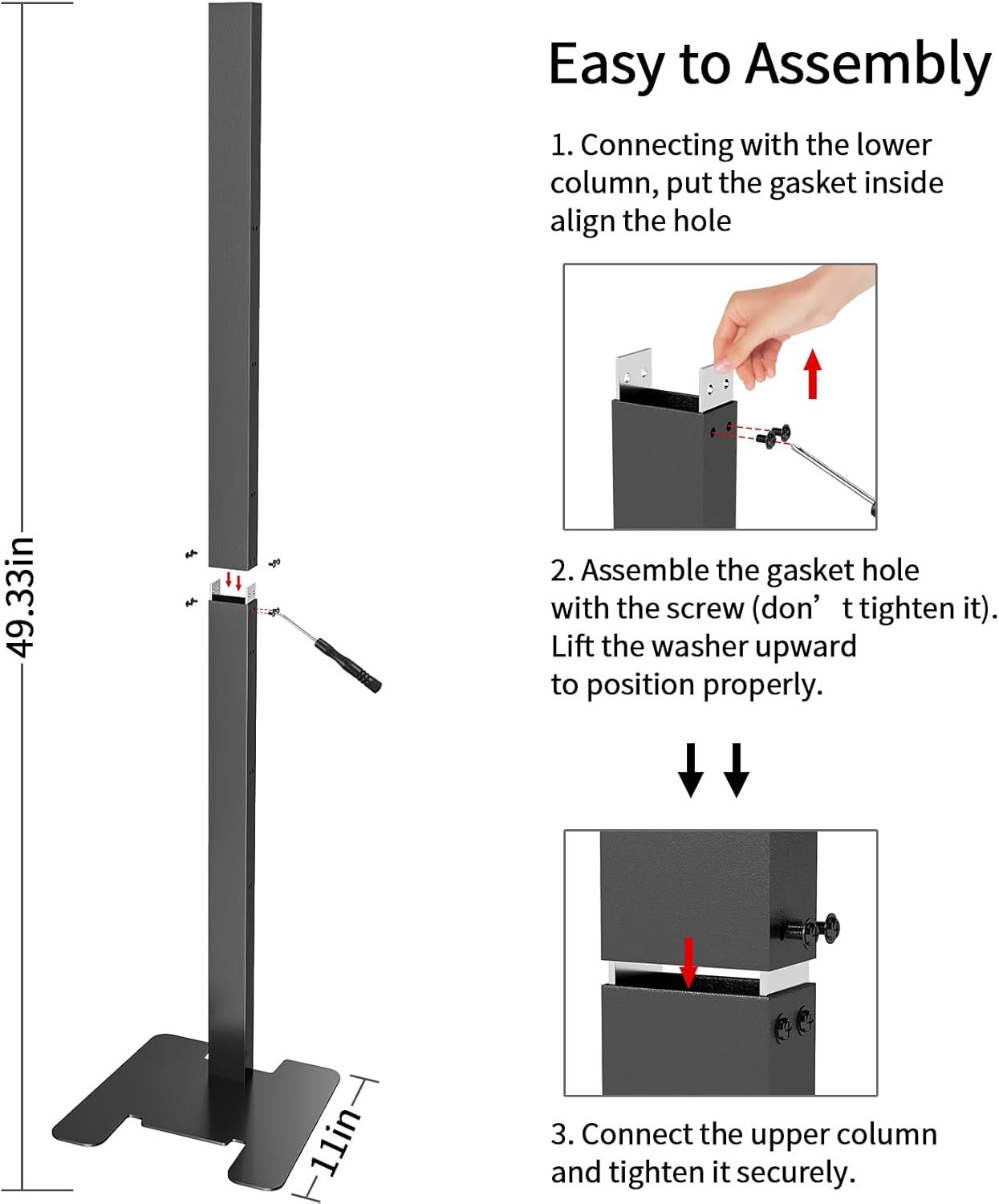 49.33in

11in

Easy to Assembly

1. Connecting with the lower column, put the gasket inside align the hole

2. Assemble the gasket hole with the screw (don’ t tighten it). Lift the washer upward to position properly.

3. Connect the upper column and tighten it securely.