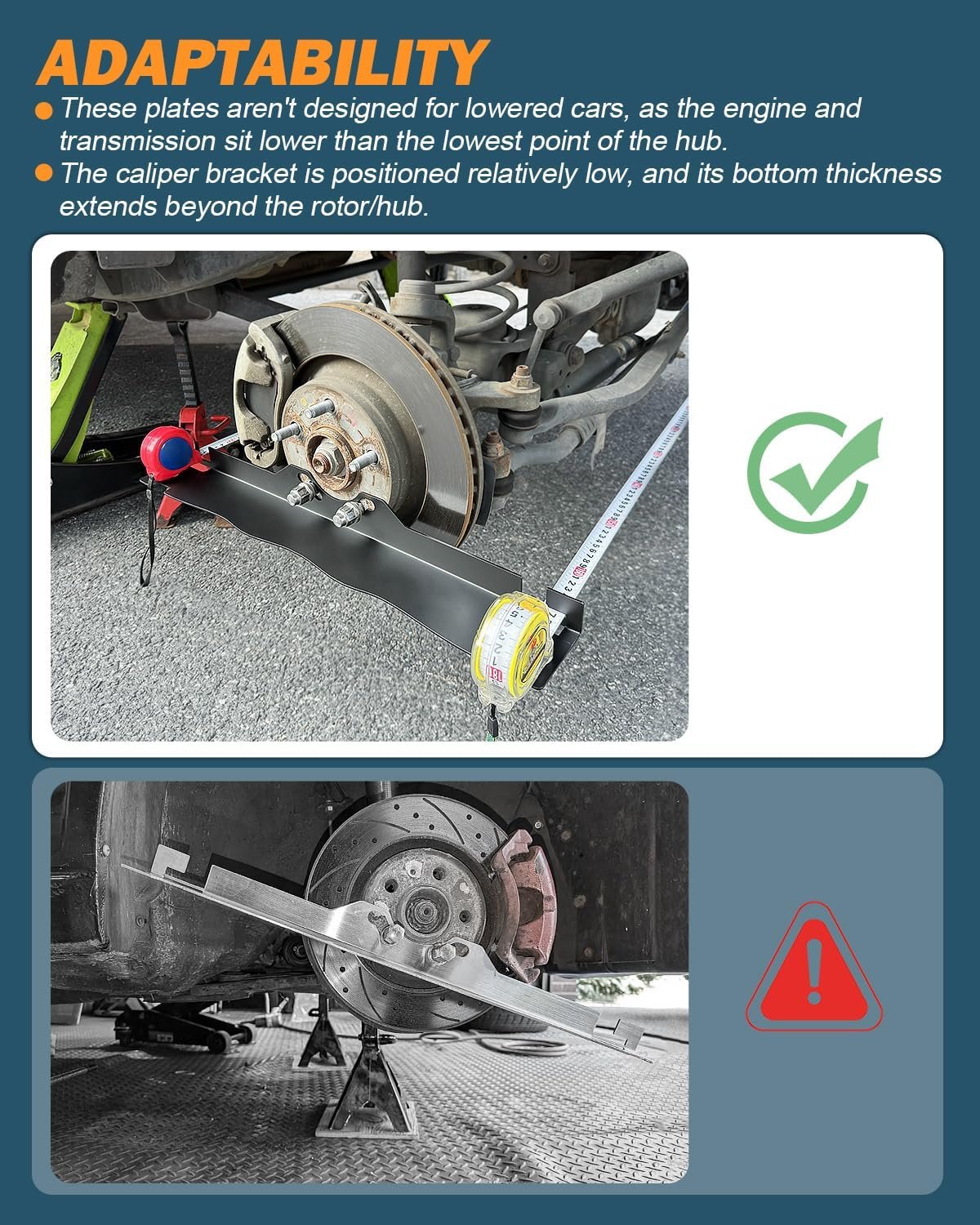 ADAPTABILITY

These plates aren't designed for lowered cars, as the engine and transmission sit lower than the lowest point of the hub.

The caliper bracket is positioned relatively low, and its bottom thickness extends beyond the rotor/hub.