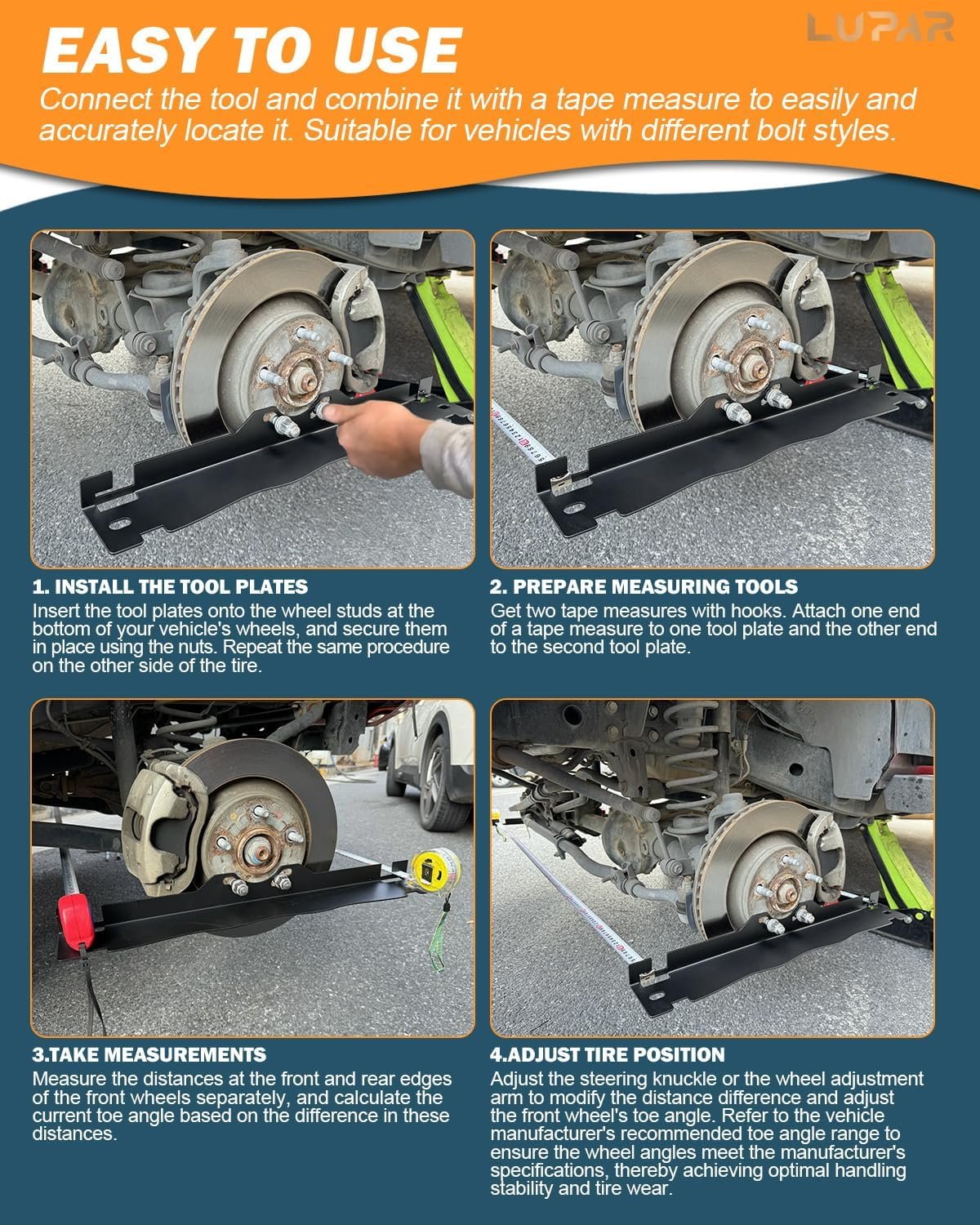 EASY TO USE

LUPAR

Connect the tool and combine it with a tape measure to easily and accurately locate it. Suitable for vehicles with different bolt styles.

1. INSTALL THE TOOL PLATES
Insert the tool plates onto the wheel studs at the bottom of your vehicle's wheels, and secure them in place using the nuts. Repeat the same procedure on the other side of the tire.

2. PREPARE MEASURING TOOLS
Get two tape measures with hooks. Attach one end of a tape measure to one tool plate and the other end to the second tool plate.

3.TAKE MEASUREMENTS
Measure the distances at the front and rear edges of the front wheels separately, and calculate the current toe angle based on the difference in these distances.

4.ADJUST TIRE POSITION
Adjust the steering knuckle or the wheel adjustment arm to modify the distance difference and adjust the front wheel's toe angle. Refer to the vehicle manufacturer's recommended toe angle range to ensure the wheel angles meet the manufacturer's specifications, thereby achieving optimal handling stability and tire wear.