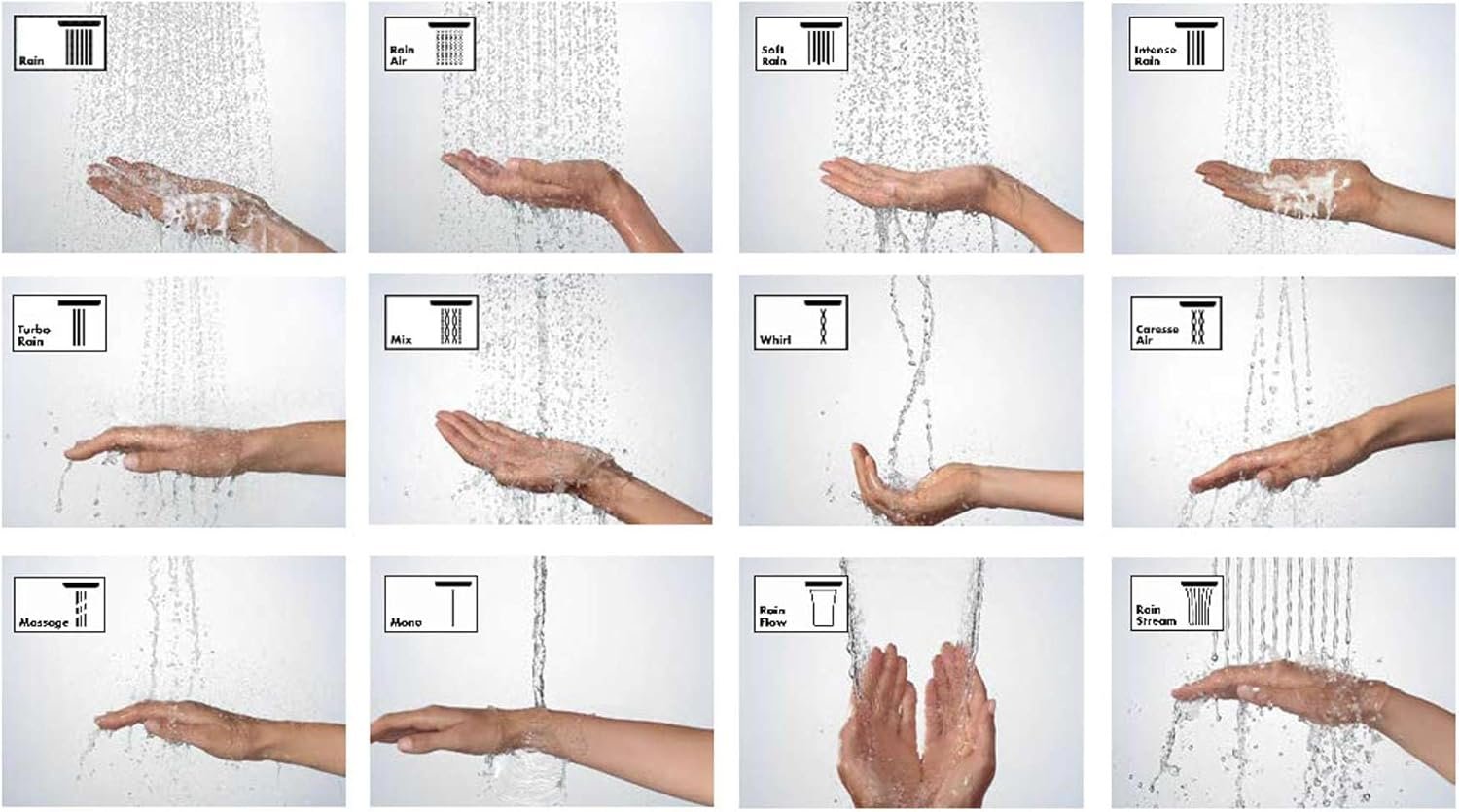 Rain

Rain Air

Soft Rain

Intense Rain

Turbo Rain

Mix

Whirl

Caresse Air

Massage

Mono

Rain Flow

Rain Stream